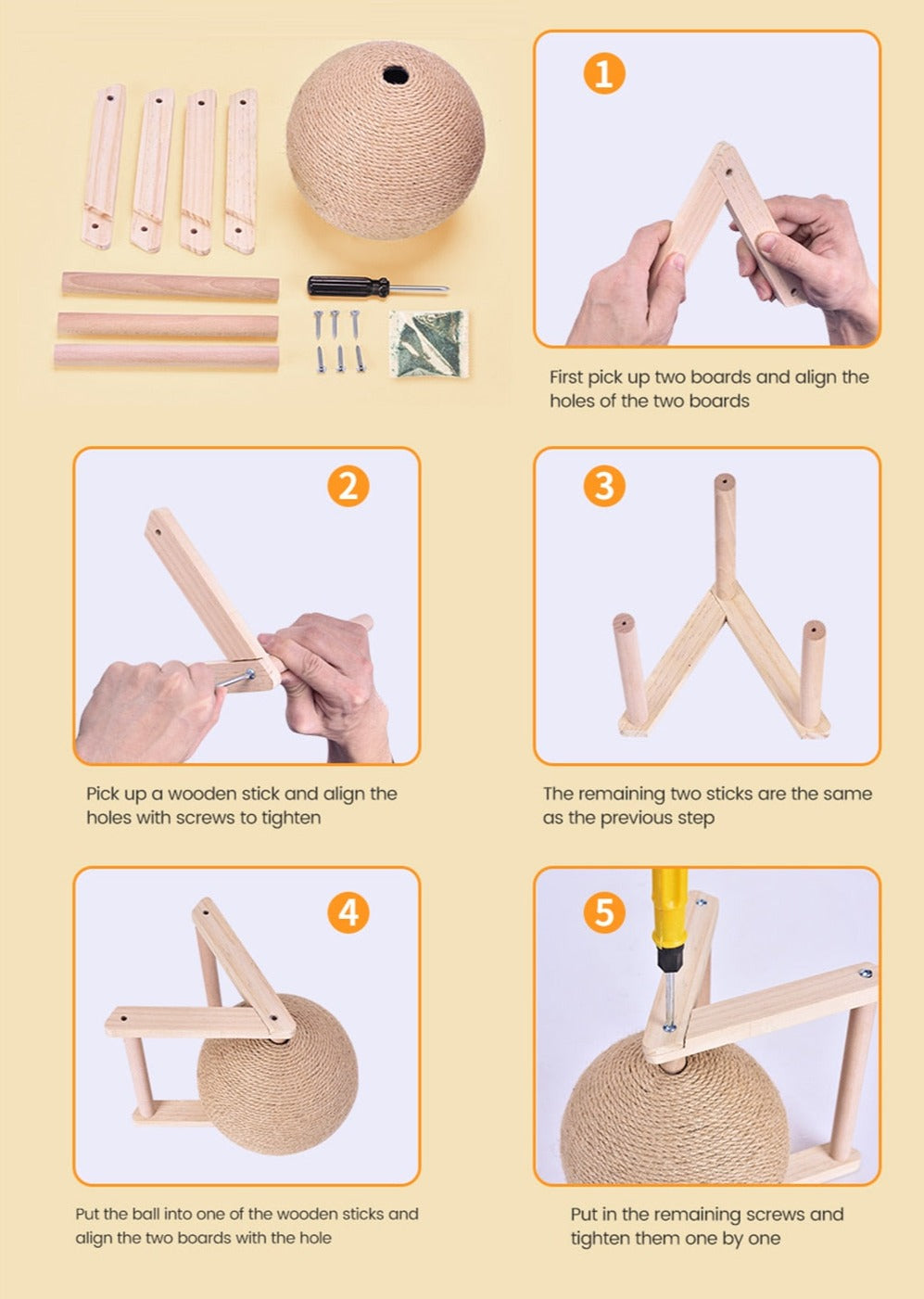 1

First pick up two boards and align the holes of the two boards

2

Pick up a wooden stick and align the holes with screws to tighten

3

The remaining two sticks are the same as the previous step

4

Put the ball into one of the wooden sticks and align the two boards with the hole

5

Put in the remaining screws and tighten them one by one